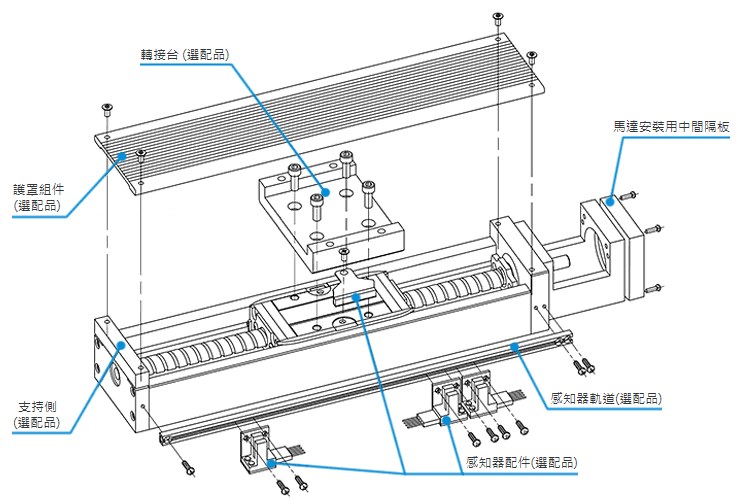 轉接台 (選配品)

馬達安裝用中間隔板

護罩組件
(選配品)

支持側
(選配品)

感知器軌道(選配品)

感知器配件(選配品)